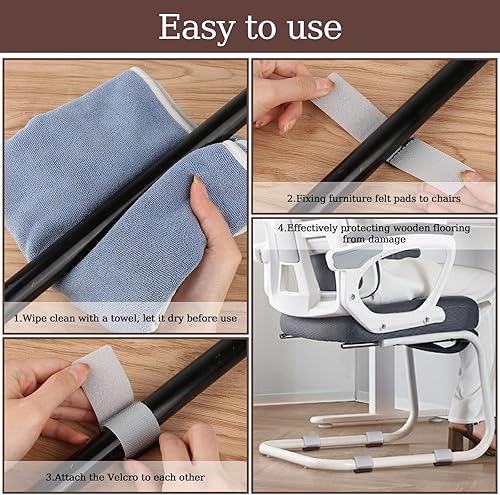 Easy to use

1.Wipe clean with a towel, let it dry before use

2.Fixing furniture felt pads to chairs

3.Attach the Velcro to each other

4.Effectively protecting wooden flooring from damage