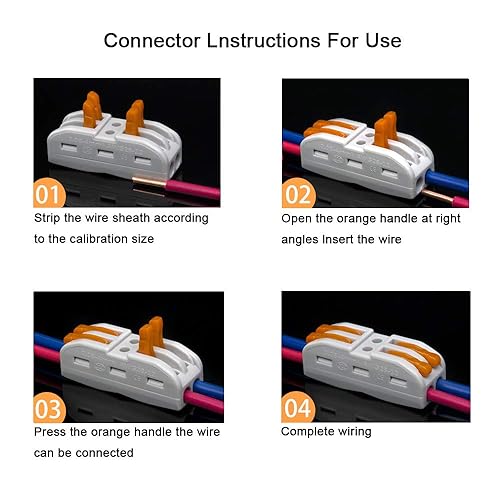 Connector Lnstructions For Use

01

Strip the wire sheath according to the calibration size

02

Open the orange handle at right angles Insert the wire

03

Press the orange handle the wire can be connected

04

Complete wiring