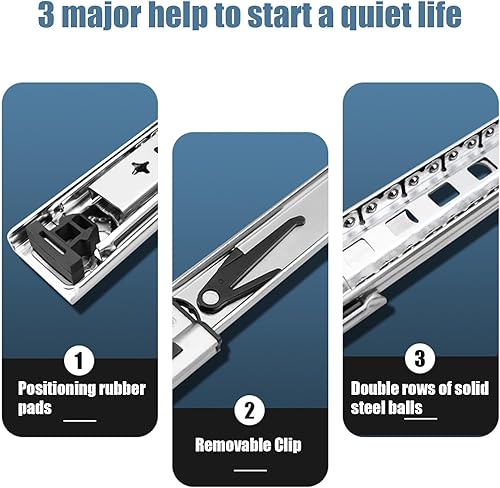 3 major help to start a quiet life

1
Positioning rubber pads

2
Removable Clip

3
Double rows of solid steel balls