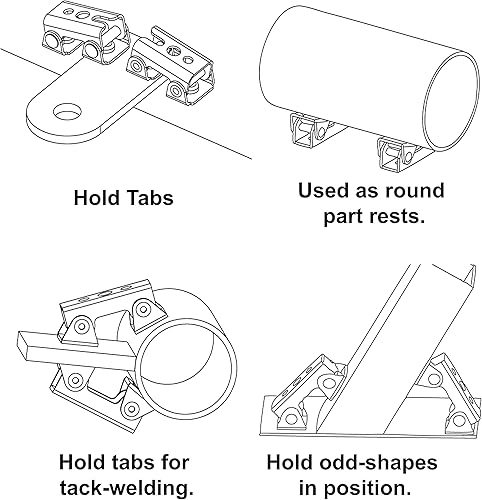 Hold Tabs

Used as round part rests.

Hold tabs for tack-welding.

Hold odd-shapes in position.