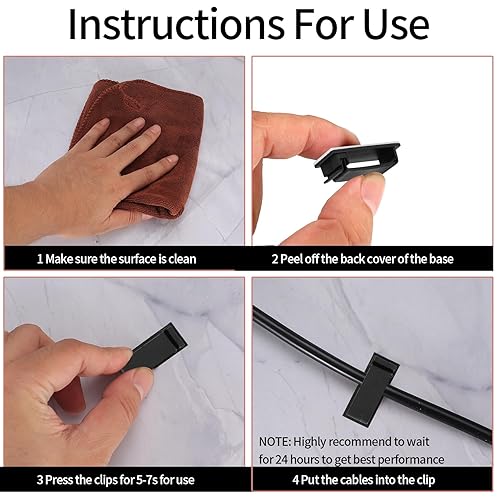 Instructions For Use

1 Make sure the surface is clean

2 Peel off the back cover of the base

3 Press the clips for 5-7s for use

NOTE: Highly recommend to wait for 24 hours to get best performance

4 Put the cables into the clip