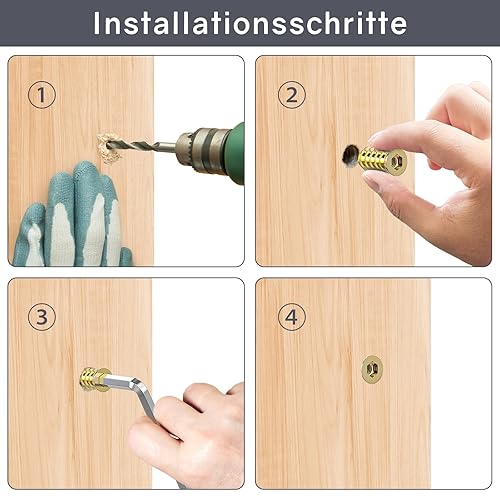 Installationsschritte

1

2

3

4