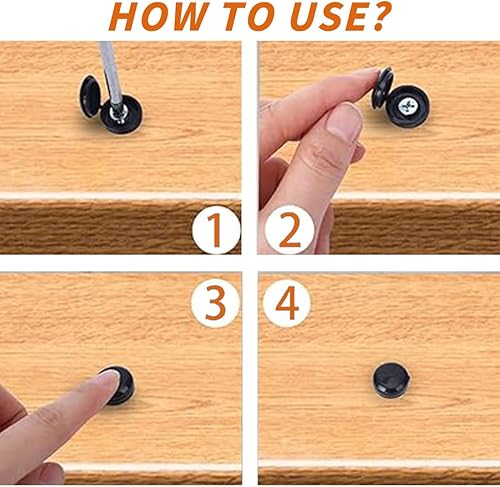 HOW TO USE?

1

2

3

4