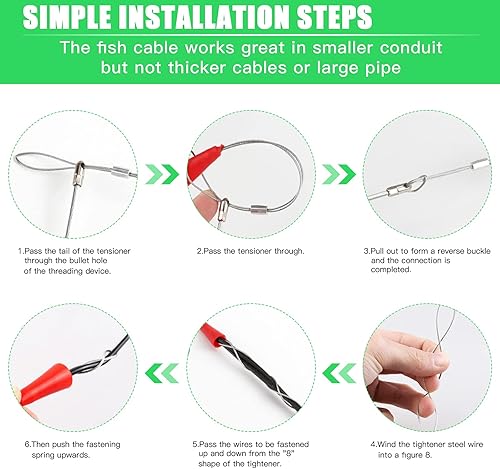 SIMPLE INSTALLATION STEPS

The fish cable works great in smaller conduit but not thicker cables or large pipe

1.Pass the tail of the tensioner through the bullet hole of the threading device.

2.Pass the tensioner through.

3.Pull out to form a reverse buckle and the connection is completed.

6.Then push the fastening spring upwards.

5.Pass the wires to be fastened up and down from the "8" shape of the tightener.

4.Wind the tightener steel wire into a figure 8.