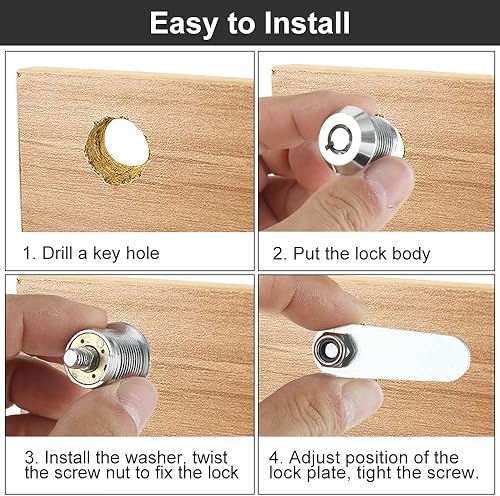 Easy to Install

1. Drill a key hole

2. Put the lock body

3. Install the washer, twist the screw nut to fix the lock

4. Adjust position of the lock plate, tight the screw.