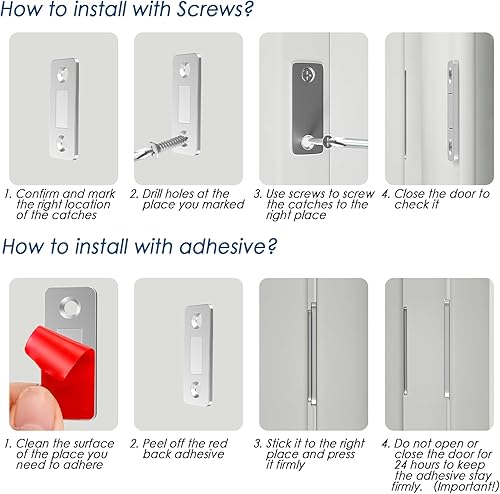 How to install with Screws?

1. Confirm and mark the right location of the catches

2. Drill holes at the place you marked

3. Use screws to screw the catches to the right place

4. Close the door to check it

How to install with adhesive?

1. Clean the surface of the place you need to adhere

2. Peel off the red back adhesive

3. Stick it to the right place and press it firmly

4. Do not open or close the door for 24 hours to keep the adhesive stay firmly. (Important!)