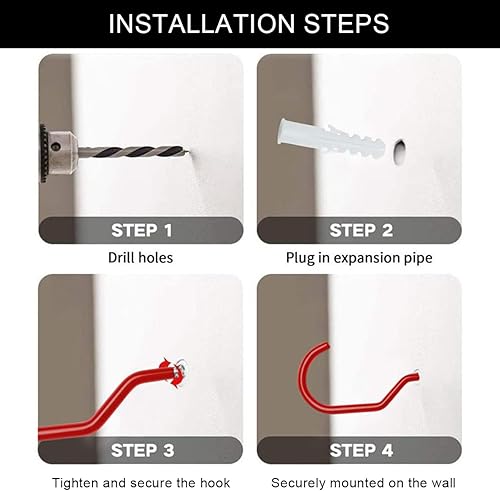 INSTALLATION STEPS

STEP 1

Drill holes

STEP 2

Plug in expansion pipe

STEP 3

Tighten and secure the hook

STEP 4

Securely mounted on the wall