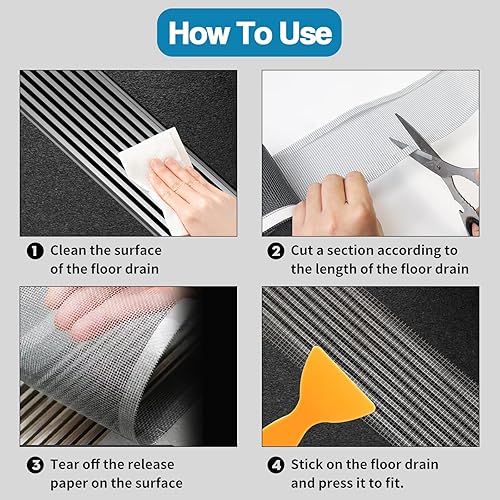 How To Use

1 Clean the surface of the floor drain

2 Cut a section according to the length of the floor drain

3 Tear off the release paper on the surface

4 Stick on the floor drain and press it to fit.