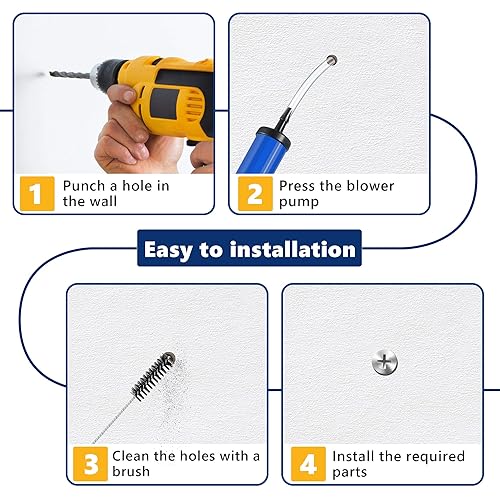 1 Punch a hole in the wall

2 Press the blower pump

Easy to installation

3 Clean the holes with a brush

4 Install the required parts