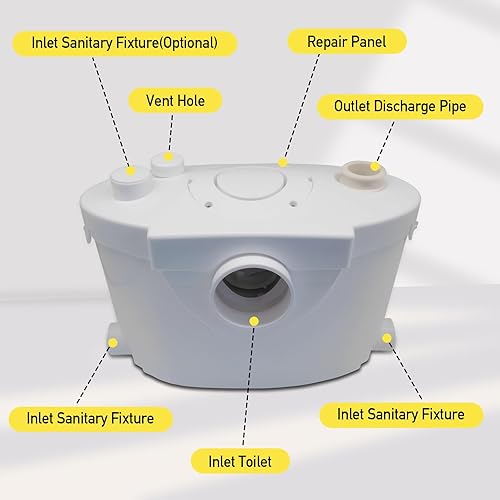 Inlet Sanitary Fixture(Optional)

Repair Panel

Vent Hole

Outlet Discharge Pipe

Inlet Sanitary Fixture

Inlet Sanitary Fixture

Inlet Toilet