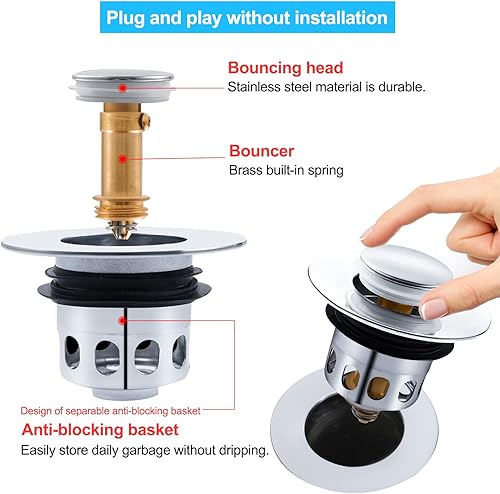 Plug and play without installation

Bouncing head
Stainless steel material is durable.

Bouncer
Brass built-in spring

Design of separable anti-blocking basket

Anti-blocking basket
Easily store daily garbage without dripping.