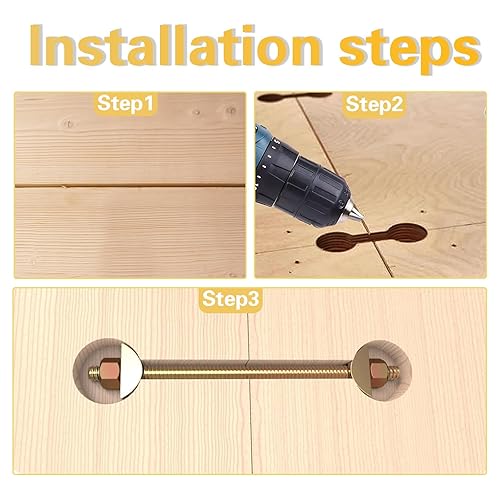 Installation steps

Step1

Step2

Step3