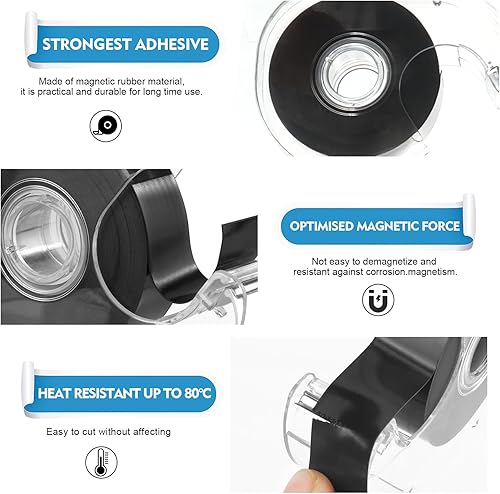 STRONGEST ADHESIVE

Made of magnetic rubber material, it is practical and durable for long time use.

OPTIMISED MAGNETIC FORCE

Not easy to demagnetize and resistant against corrosion.magnetism.

HEAT RESISTANT UP TO 80°C

Easy to cut without affecting