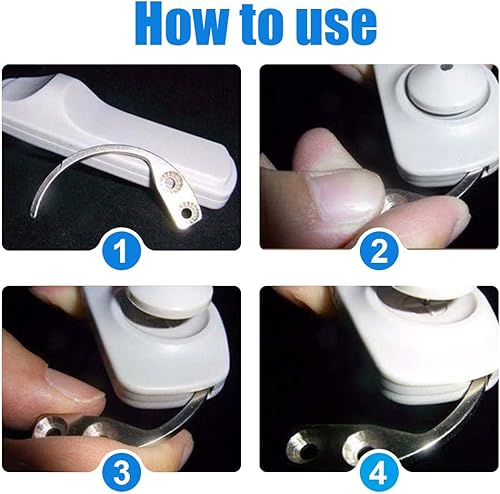 How to use

1

2

3

4