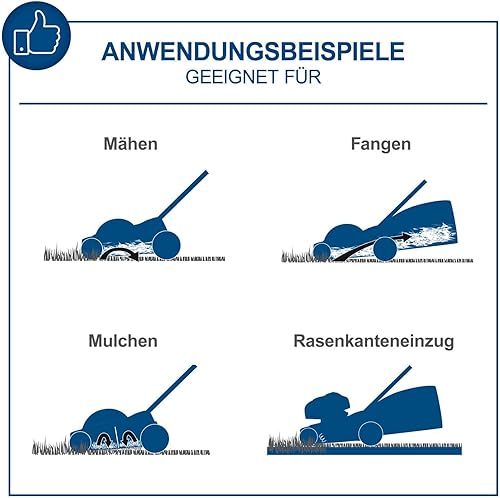 ANWENDUNGSBEISPIELE
GEEIGNET FÜR

Mähen

Fangen

Mulchen

Rasenkanteneinzug