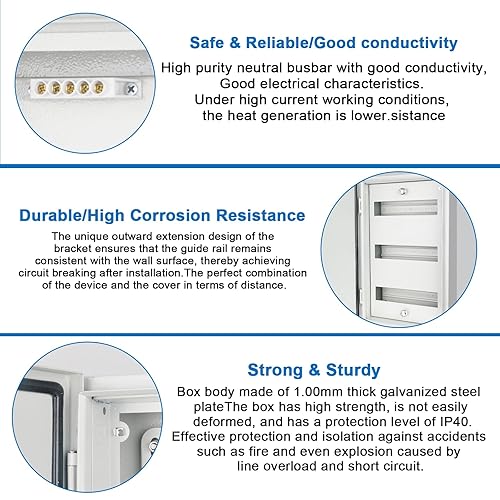 Safe & Reliable/Good conductivity

High purity neutral busbar with good conductivity, Good electrical characteristics. Under high current working conditions, the heat generation is lower.sistance

Durable/High Corrosion Resistance

The unique outward extension design of the bracket ensures that the guide rail remains consistent with the wall surface, thereby achieving circuit breaking after installation.The perfect combination of the device and the cover in terms of distance.

Strong & Sturdy

Box body made of 1.00mm thick galvanized steel plateThe box has high strength, is not easily deformed, and has a protection level of IP40. Effective protection and isolation against accidents such as fire and even explosion caused by line overload and short circuit.