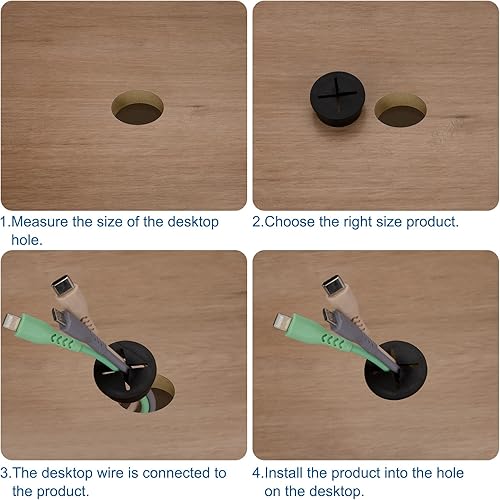 1.Measure the size of the desktop hole.

2.Choose the right size product.

3.The desktop wire is connected to the product.

4.Install the product into the hole on the desktop.