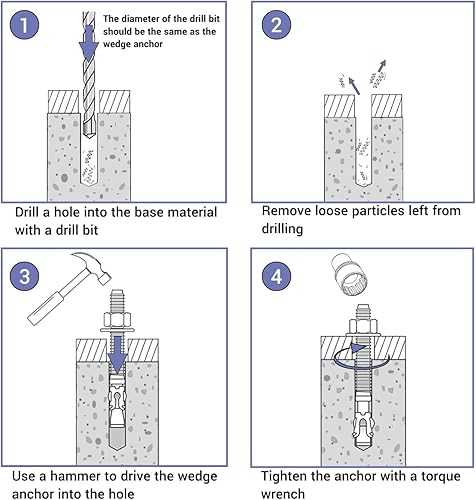 1

The diameter of the drill bit should be the same as the wedge anchor

Drill a hole into the base material with a drill bit

2

Remove loose particles left from drilling

3

Use a hammer to drive the wedge anchor into the hole

4

Tighten the anchor with a torque wrench