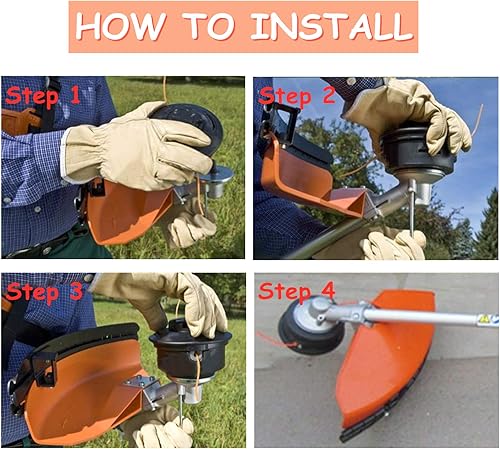 HOW TO INSTALL

Step 1

Step 2

Step 3

Step 4