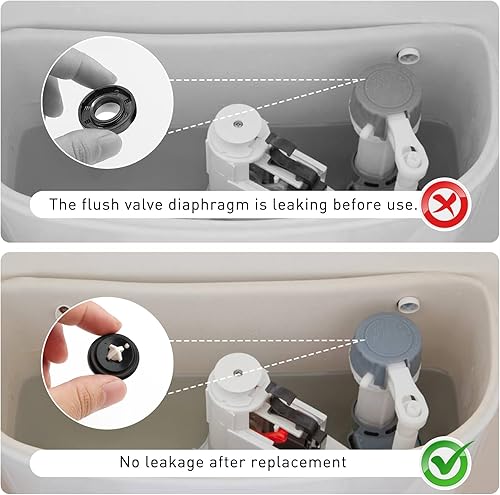 The flush valve diaphragm is leaking before use.

No leakage after replacement