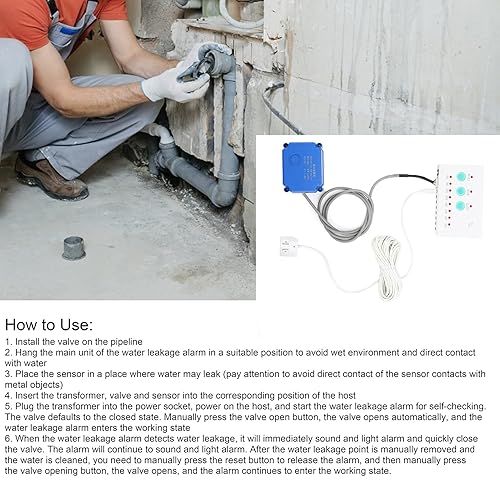 How to Use:

1. Install the valve on the pipeline
2. Hang the main unit of the water leakage alarm in a suitable position to avoid wet environment and direct contact with water
3. Place the sensor in a place where water may leak (pay attention to avoid direct contact of the sensor contacts with metal objects)
4. Insert the transformer, valve and sensor into the corresponding position of the host
5. Plug the transformer into the power socket, power on the host, and start the water leakage alarm for self-checking. The valve defaults to the closed state. Manually press the valve open button, the valve opens automatically, and the water leakage alarm enters the working state
6. When the water leakage alarm detects water leakage, it will immediately sound and light alarm and quickly close the valve. The alarm will continue to sound and light alarm. After the water leakage point is manually removed and the water is cleaned, you need to manually press the reset button to release the alarm, and then manually press the valve opening button, the valve opens, and the alarm continues to enter the working state.