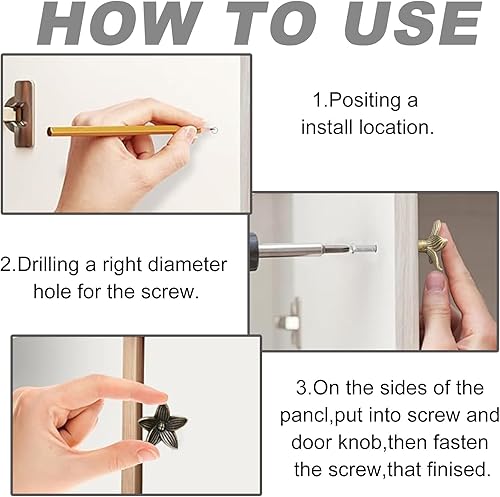 HOW TO USE

1.Positing a install location.

2.Drilling a right diameter hole for the screw.

3.On the sides of the pancl,put into screw and door knob,then fasten the screw,that finised.