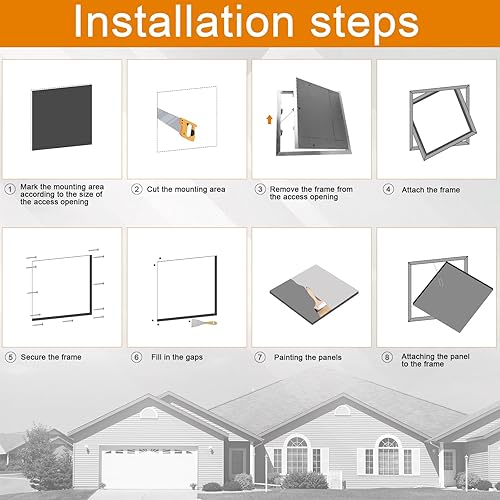 Installation steps

① Mark the mounting area according to the size of the access opening

② Cut the mounting area

③ Remove the frame from the access opening

④ Attach the frame

⑤ Secure the frame

⑥ Fill in the gaps

⑦ Painting the panels

⑧ Attaching the panel to the frame