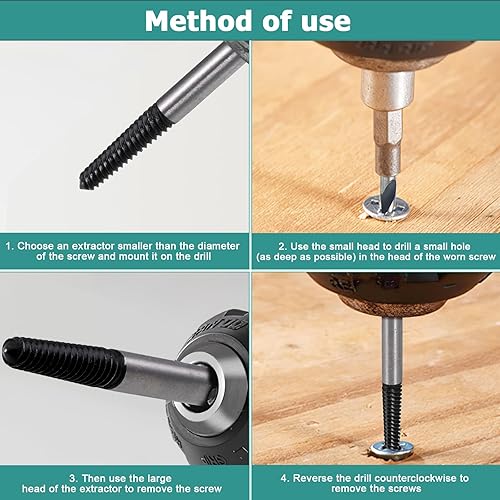 Method of use

1. Choose an extractor smaller than the diameter of the screw and mount it on the drill

2. Use the small head to drill a small hole (as deep as possible) in the head of the worn screw

3. Then use the large head of the extractor to remove the screw

4. Reverse the drill counterclockwise to remove the screws