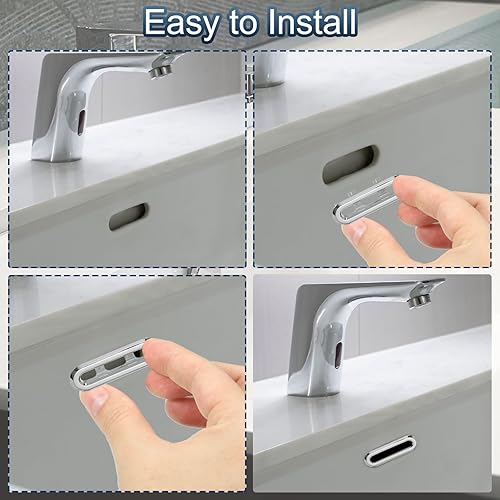 Easy to Install