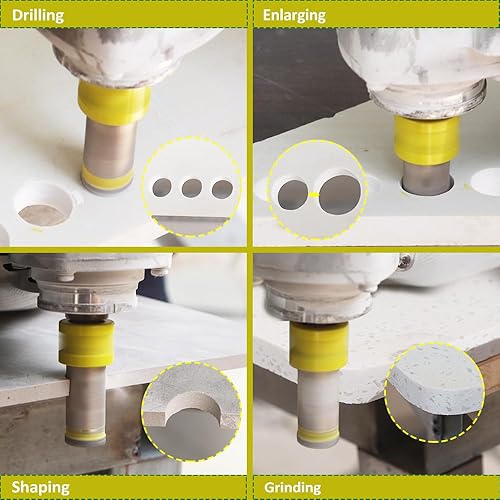 Drilling

Enlarging

Shaping

Grinding