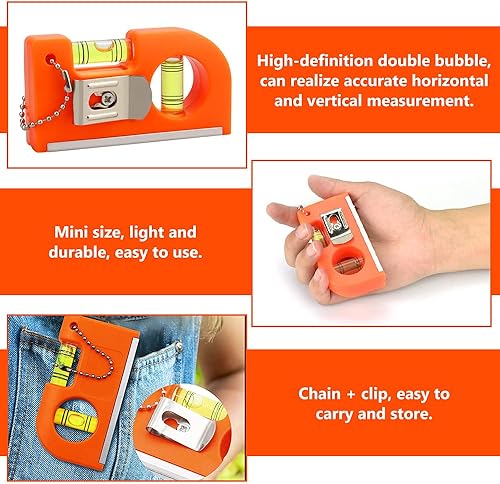 High-definition double bubble, can realize accurate horizontal and vertical measurement.

Mini size, light and durable, easy to use.

Chain + clip, easy to carry and store.