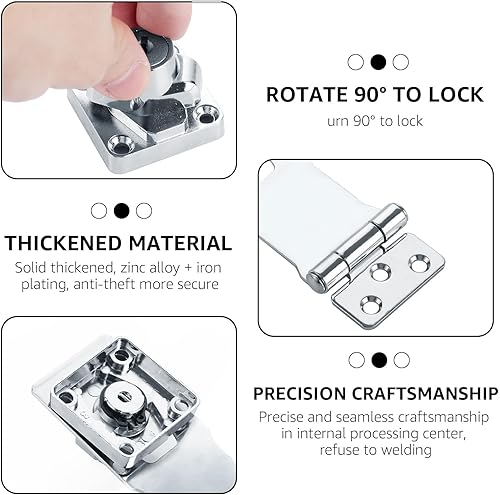 ROTATE 90° TO LOCK

urn 90° to lock

THICKENED MATERIAL

Solid thickened, zinc alloy + iron plating, anti-theft more secure

PRECISION CRAFTSMANSHIP

Precise and seamless craftsmanship in internal processing center, refuse to welding