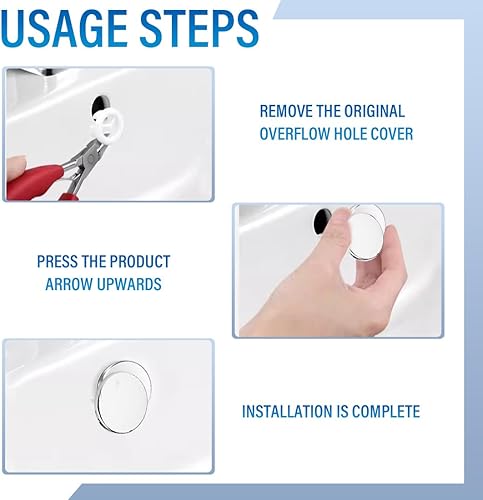 USAGE STEPS

REMOVE THE ORIGINAL OVERFLOW HOLE COVER

PRESS THE PRODUCT ARROW UPWARDS

INSTALLATION IS COMPLETE