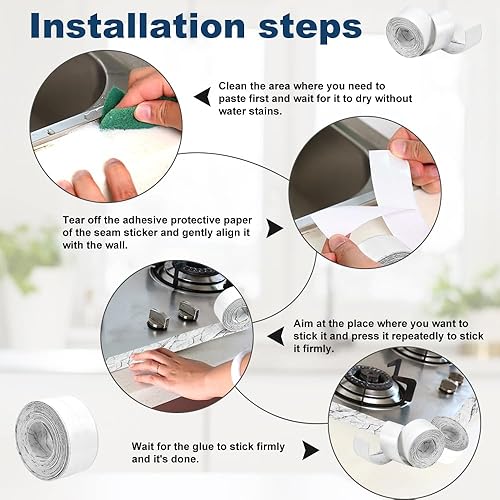 Installation steps

Clean the area where you need to paste first and wait for it to dry without water stains.

Tear off the adhesive protective paper of the seam sticker and gently align it with the wall.

Aim at the place where you want to stick it and press it repeatedly to stick it firmly.

Wait for the glue to stick firmly and it's done.