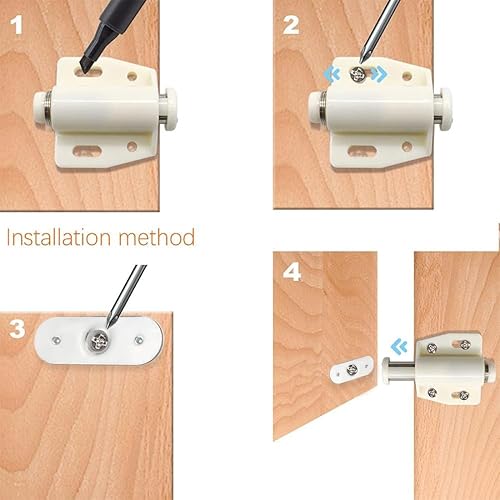 1

2

Installation method

3

4