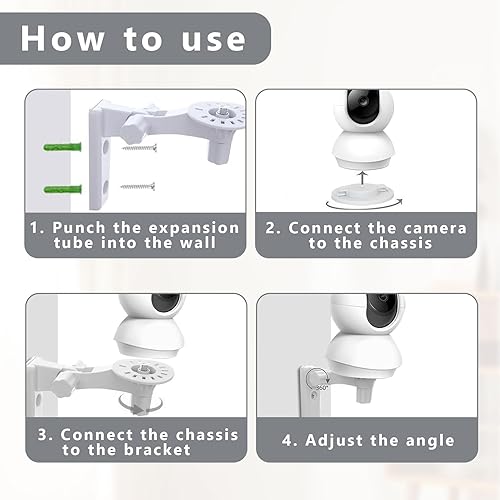 How to use

1. Punch the expansion tube into the wall

2. Connect the camera to the chassis

3. Connect the chassis to the bracket

360°

4. Adjust the angle