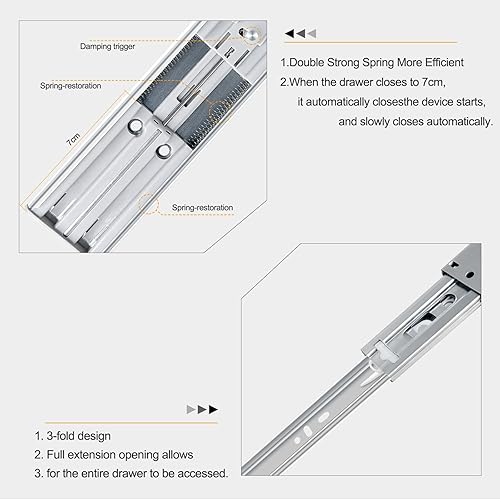 Damping trigger

Spring-restoration

7cm

Spring-restoration

1.Double Strong Spring More Efficient
2.When the drawer closes to 7cm, it automatically closesthe device starts, and slowly closes automatically.

1. 3-fold design
2. Full extension opening allows
3. for the entire drawer to be accessed.