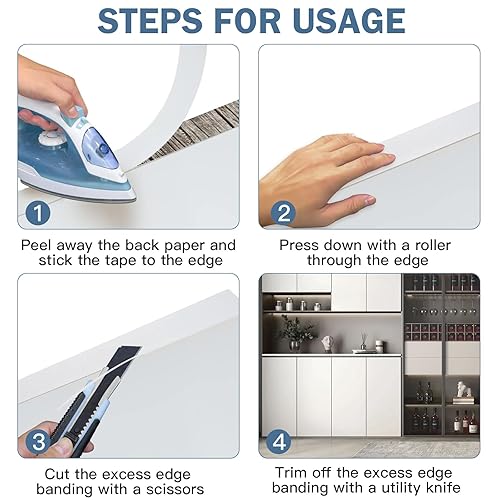 STEPS FOR USAGE

1

Peel away the back paper and stick the tape to the edge

2

Press down with a roller through the edge

3

Cut the excess edge banding with a scissors

4

Trim off the excess edge banding with a utility knife