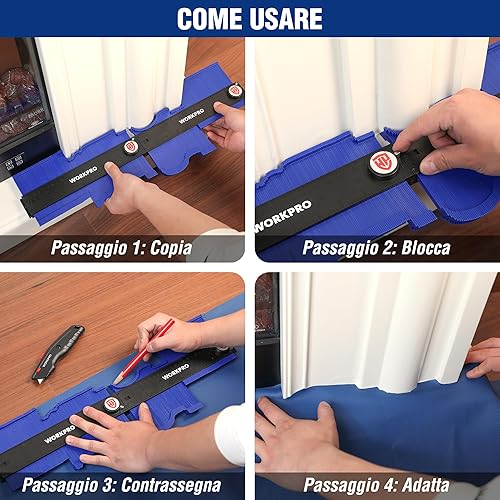 COME USARE

WORKPRO

WORKPRO

Passaggio 1: Copia

WORKPRO

Passaggio 2: Blocca

WORKPRO

WORKPRO

Passaggio 3: Contrassegna

Passaggio 4: Adatta