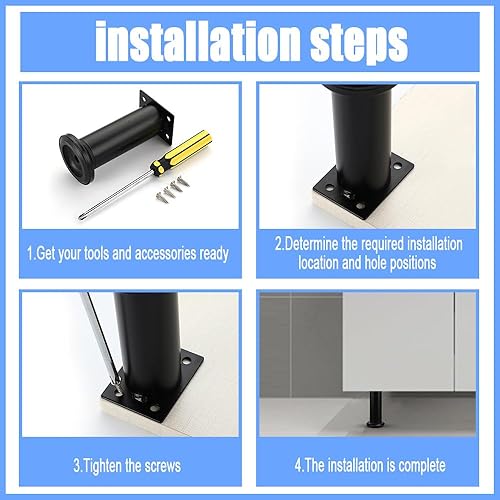 installation steps

1.Get your tools and accessories ready

2.Determine the required installation location and hole positions

3.Tighten the screws

4.The installation is complete