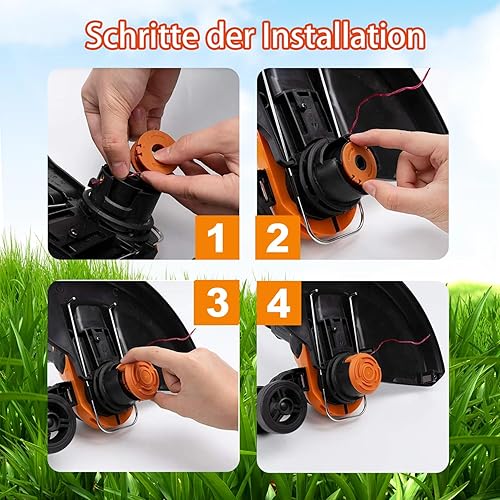 Schritte der Installation

1

2

3

4