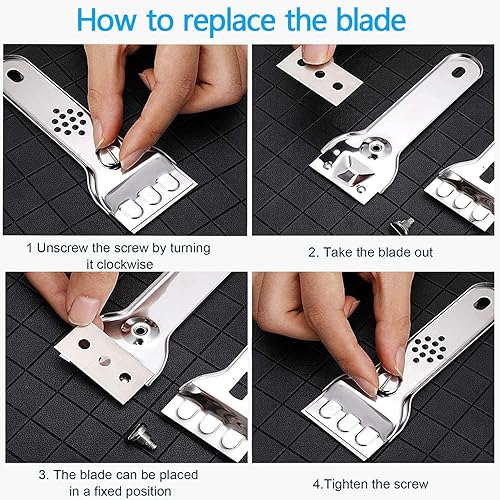 How to replace the blade

1 Unscrew the screw by turning it clockwise

2. Take the blade out

3. The blade can be placed in a fixed position

4.Tighten the screw