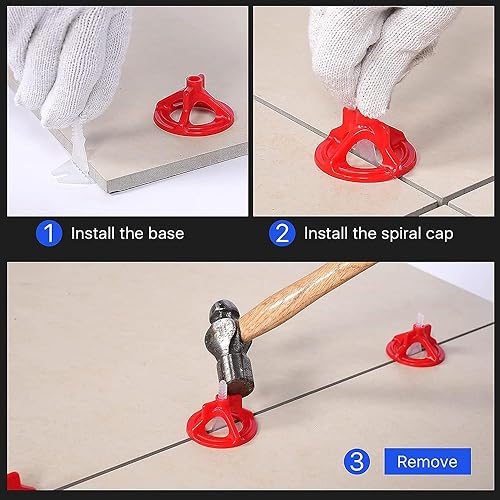 1 Install the base

2 Install the spiral cap

3 Remove