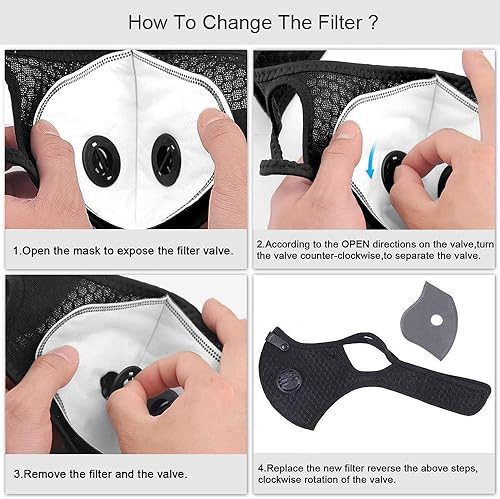 How To Change The Filter ?

1.Open the mask to expose the filter valve.

2.According to the OPEN directions on the valve,turn the valve counter-clockwise,to separate the valve.

3.Remove the filter and the valve.

4.Replace the new filter reverse the above steps, clockwise rotation of the valve.