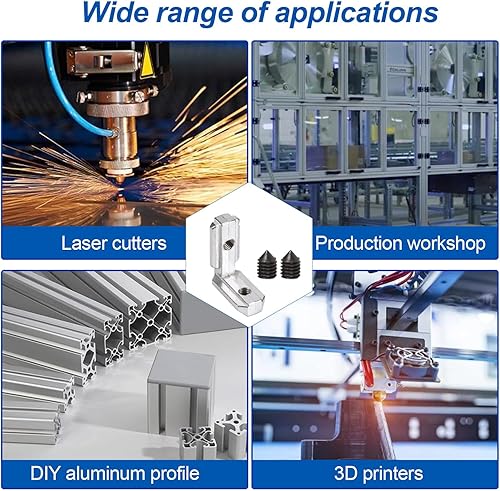 Wide range of applications

Laser cutters

Production workshop

DIY aluminum profile

3D printers