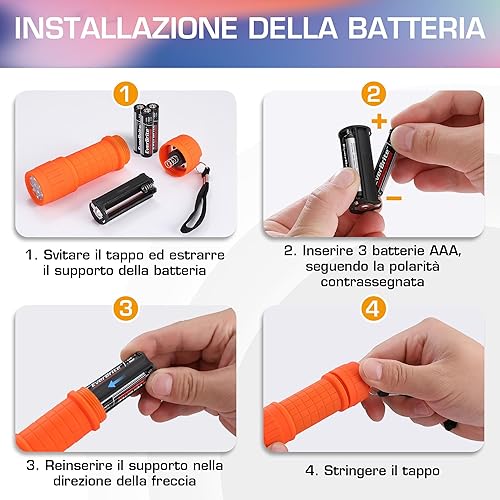 INSTALLAZIONE DELLA BATTERIA

1

EverBrite

1. Svitare il tappo ed estrarre il supporto della batteria

2

+

EverBrite

−

2. Inserire 3 batterie AAA, seguendo la polarità contrassegnata

3

EverBrite

3. Reinserire il supporto nella direzione della freccia

4

4. Stringere il tappo