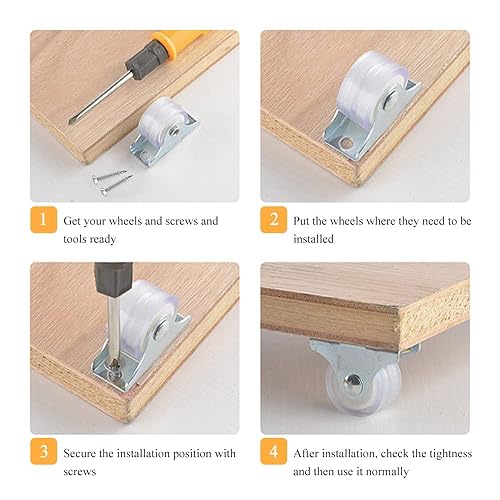 1 Get your wheels and screws and tools ready

2 Put the wheels where they need to be installed

3 Secure the installation position with screws

4 After installation, check the tightness and then use it normally