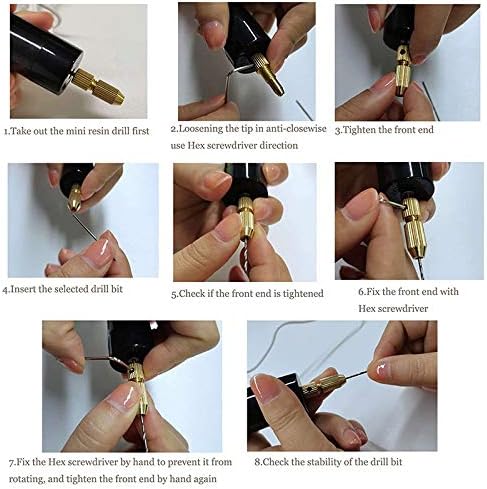 1.Take out the mini resin drill first

2.Loosening the tip in anti-closewise use Hex screwdriver direction

3.Tighten the front end

4.Insert the selected drill bit

5.Check if the front end is tightened

6.Fix the front end with Hex screwdriver

7.Fix the Hex screwdriver by hand to prevent it from rotating, and tighten the front end by hand again

8.Check the stability of the drill bit