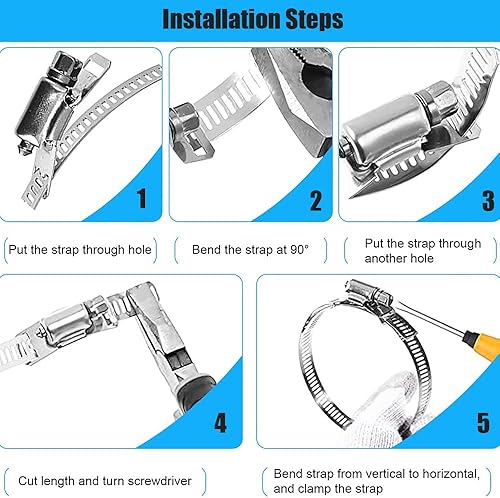 Installation Steps

1

2

3

Put the strap through hole

Bend the strap at 90°

Put the strap through another hole

4

5

Cut length and turn screwdriver

Bend strap from vertical to horizontal, and clamp the strap