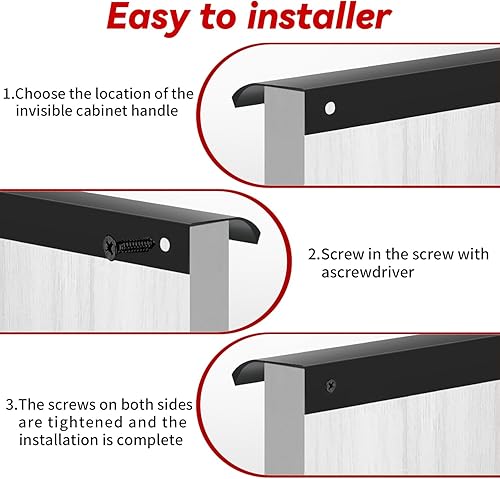 Easy to installer

1.Choose the location of the invisible cabinet handle

2.Screw in the screw with ascrewdriver

3.The screws on both sides are tightened and the installation is complete